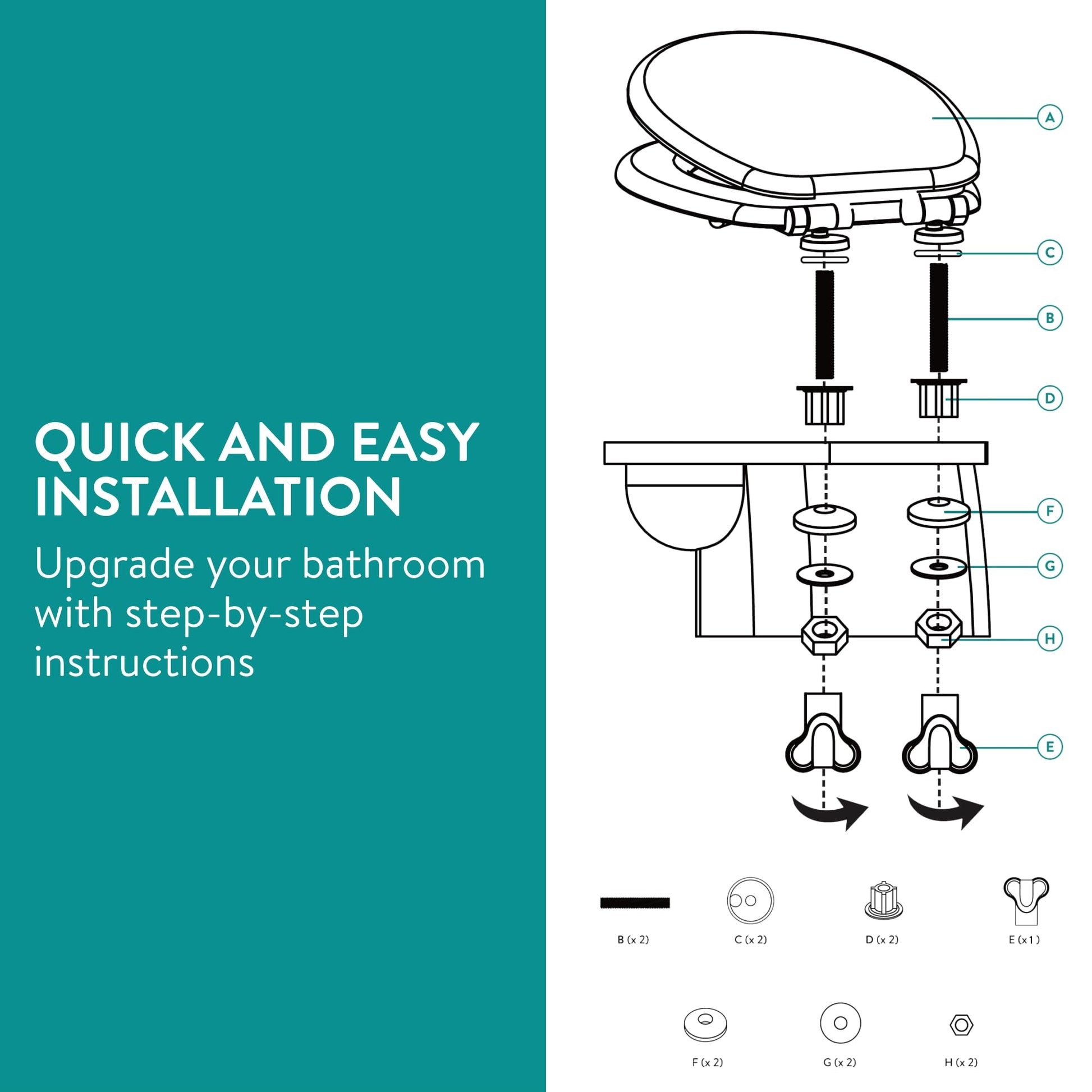 QUICK AND EASY INSTALLATION

Upgrade your bathroom with step-by-step instructions

A

C

B

D

F

G

H

E

B (x 2)

C (x 2)

D (x 2)

E (x 1)

F (x 2)

G (x 2)

H (x 2)