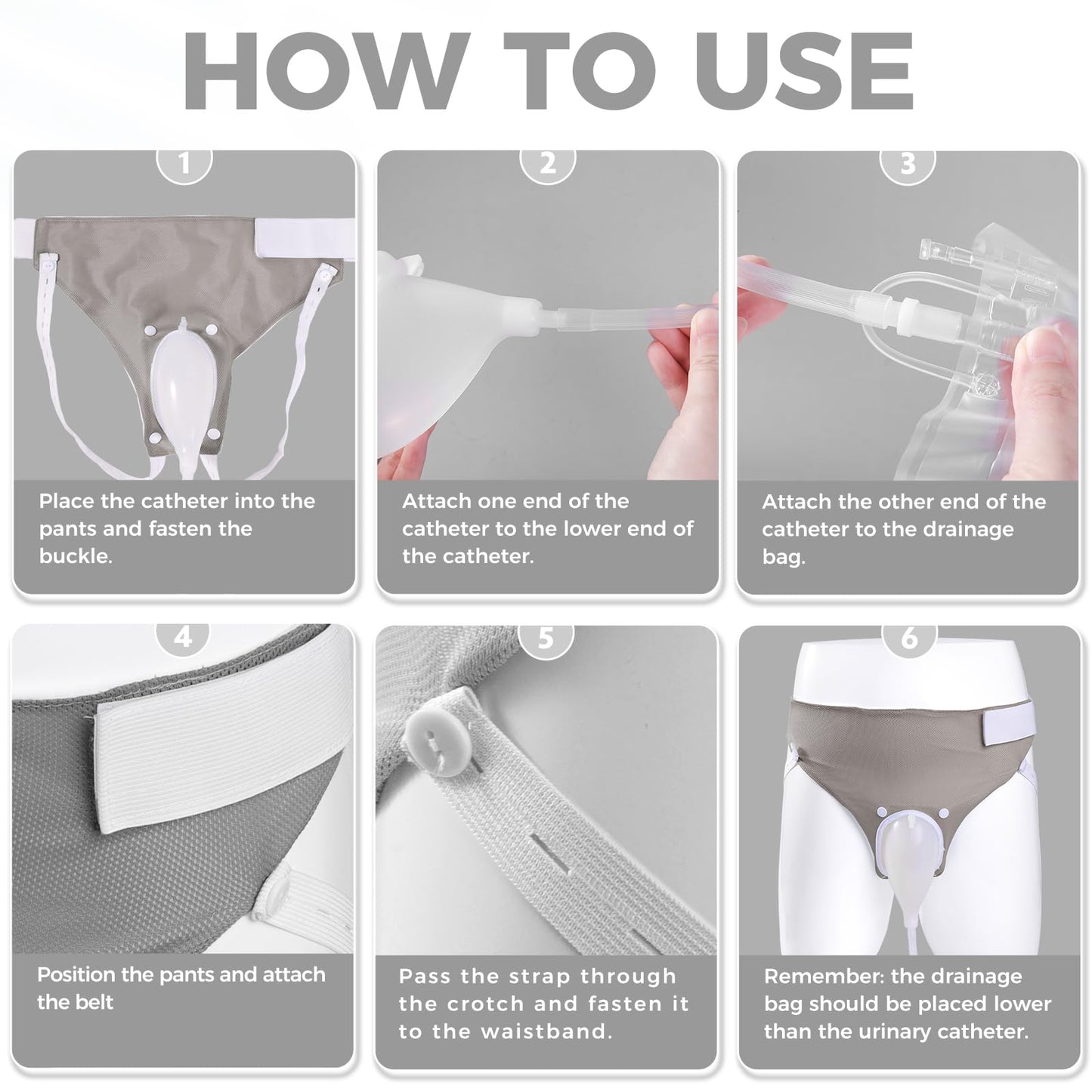 HOW TO USE

1

Place the catheter into the pants and fasten the buckle.

2

Attach one end of the catheter to the lower end of the catheter.

3

Attach the other end of the catheter to the drainage bag.

4

Position the pants and attach the belt

5

Pass the strap through the crotch and fasten it to the waistband.

6

Remember: the drainage bag should be placed lower than the urinary catheter.